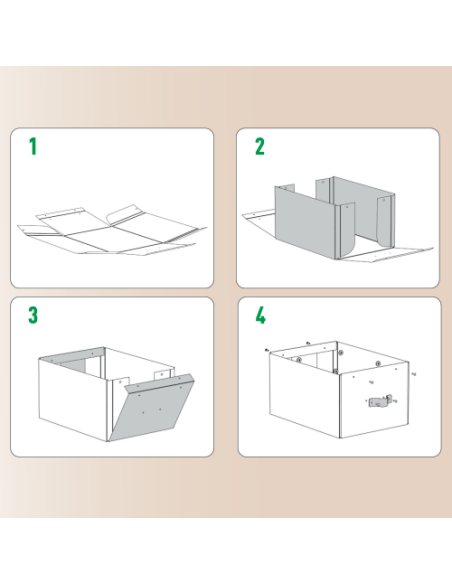 1

2

3

4