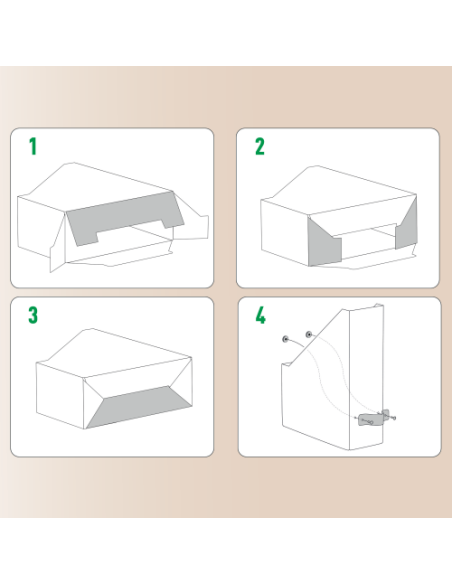 1

2

3

4